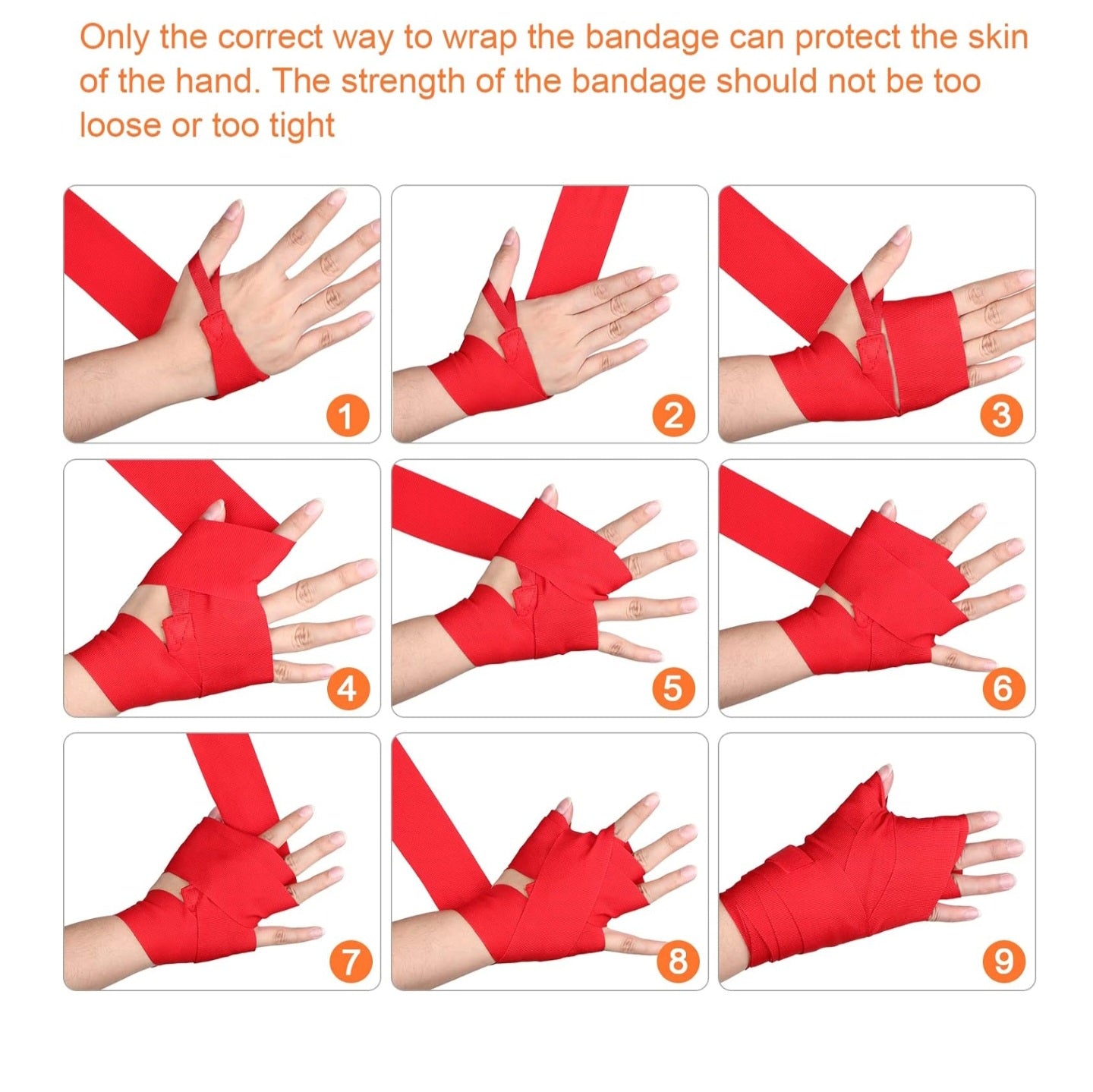 Only the correct way to wrap the bandage can protect the skin of the hand. The strength of the bandage should not be too loose or too tight

1

2

3

4

5

6

7

8

9